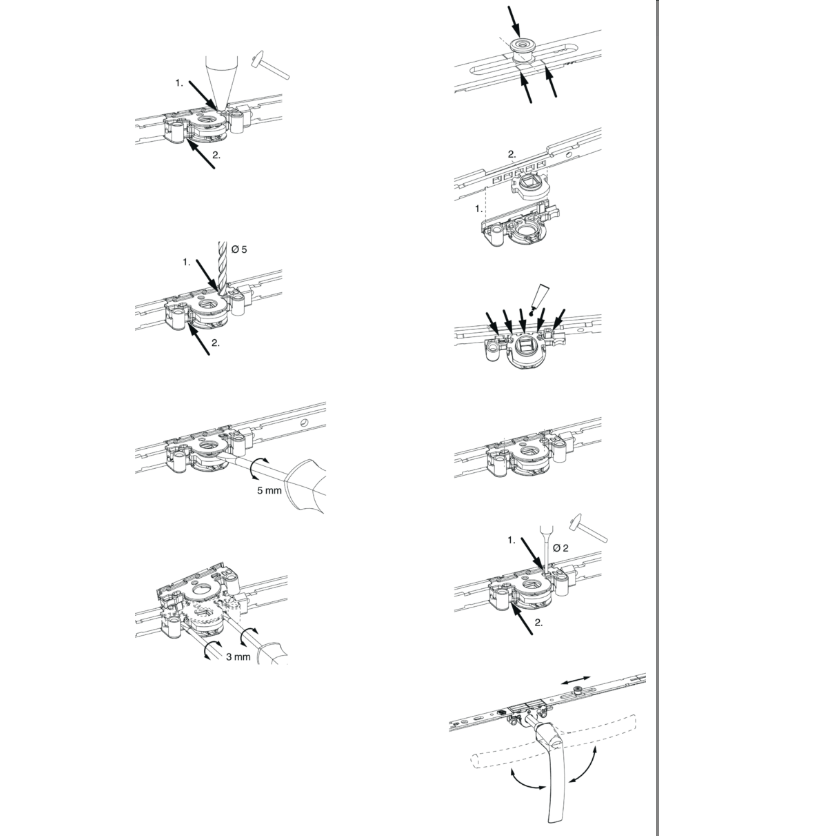 1.
2.
1.
Ø 5
2.
5 mm
3 mm
2.
1.
1.
Ø 2
2.